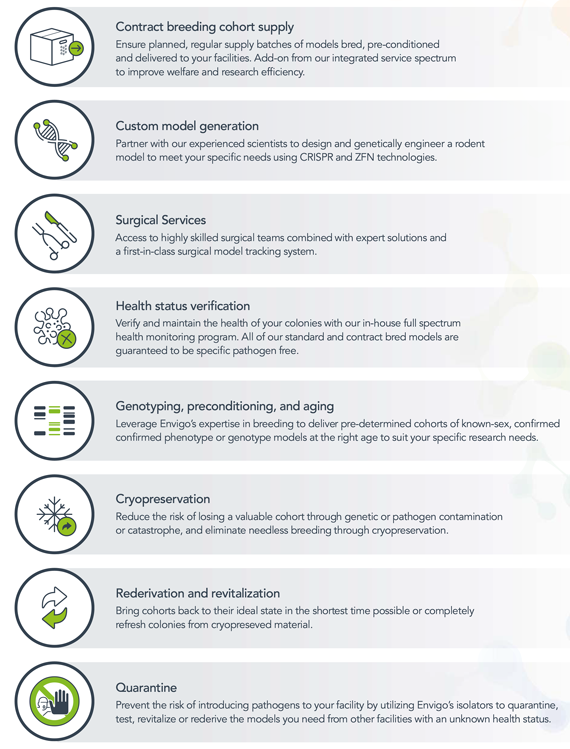 Contract breeding cohort supply
Ensure planned, regular supply batches of models bred, pre-conditioned and delivered to your facilities. Add-on from our integrated service spectrum to improve welfare and research efficiency.

Custom model generation
Partner with our experienced scientists to design and genetically engineer a rodent model to meet your specific needs using CRISPR and ZFN technologies.

Surgical Services
Access to highly skilled surgical teams combined with expert solutions and a first-in-class surgical model tracking system.

Health status verification
Verify and maintain the health of your colonies with our in-house full spectrum health monitoring program. All of our standard and contract bred models are guaranteed to be specific pathogen free.

Genotyping, preconditioning, and aging
Leverage Envigo's expertise in breeding to deliver pre-determined cohorts of known-sex, confirmed confirmed phenotype or genotype models at the right age to suit your specific research needs.

Cryopreservation
Reduce the risk of losing a valuable cohort through genetic or pathogen contamination or catastrophe, and eliminate needless breeding through cryopreservation.

Rederivation and revitalization
Bring cohorts back to their ideal state in the shortest time possible or completely refresh colonies from cryopreseved material.

Quarantine
Prevent the risk of introducing pathogens to your facility by utilizing Envigo's isolators to quarantine, test, revitalize or rederive the models you need from other facilities with an unknown health status.